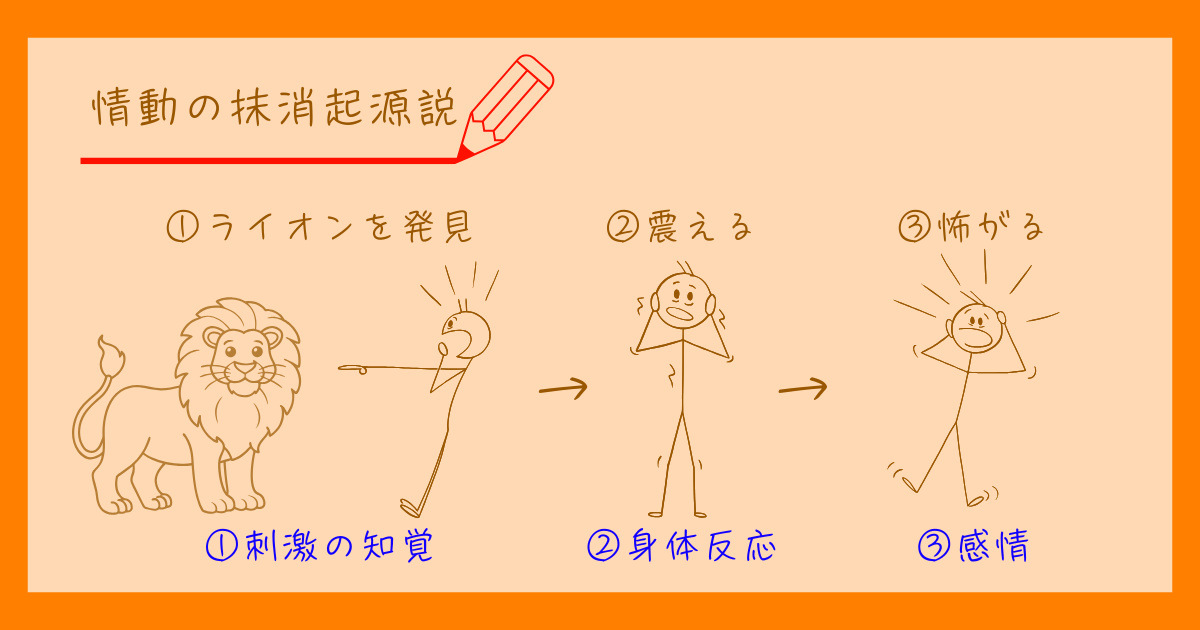 情動の抹消起源説

①ライオンを発見

②震える

③怖がる

①刺激の知覚

②身体反応

③感情